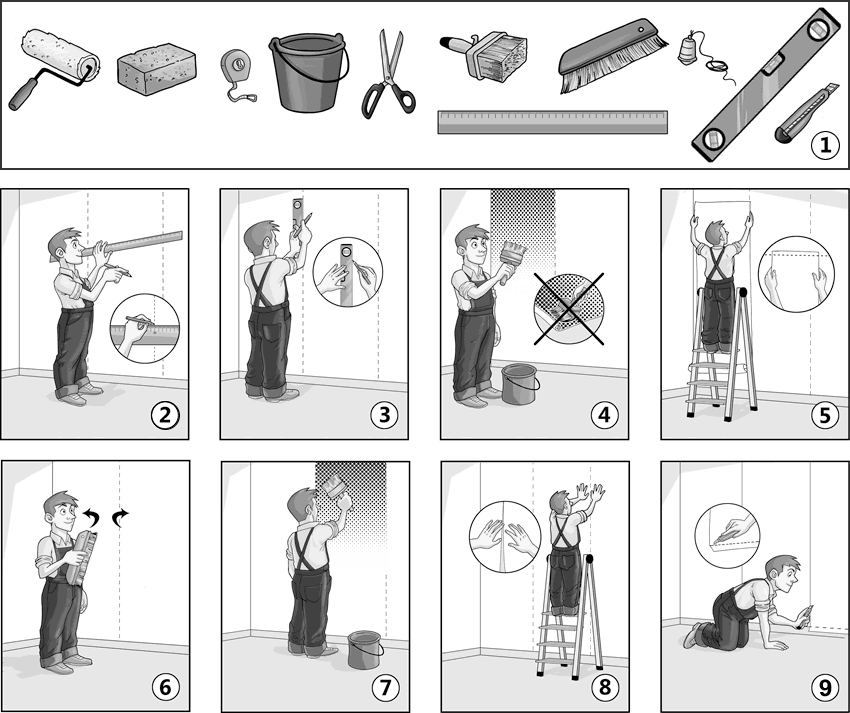 1
2
3
4
5
6
7
8
9